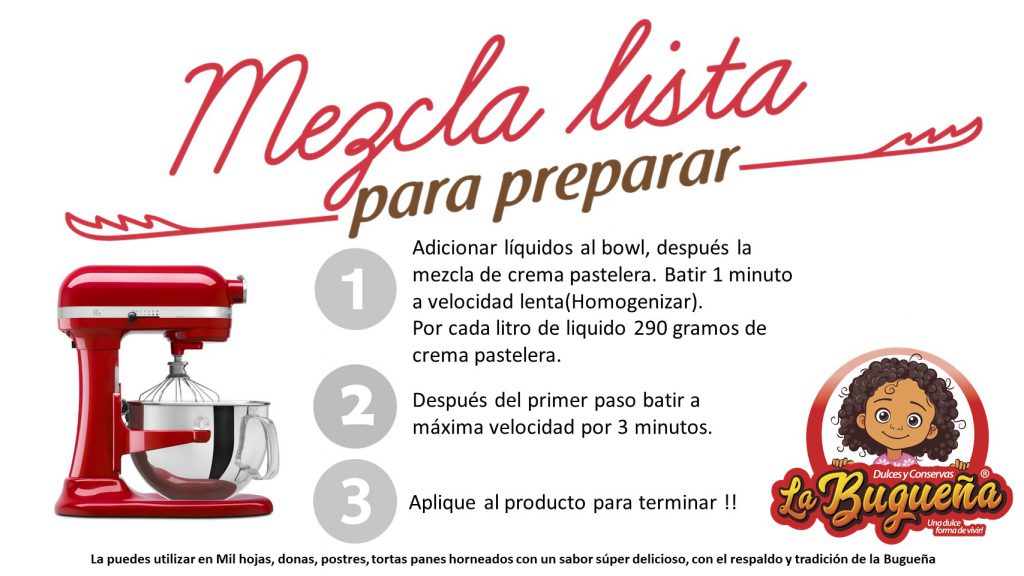 Mezcla lista
para preparar

1
Adicionar líquidos al bowl, después la mezcla de crema pastelera. Batir 1 minuto a velocidad lenta(Homogenizar).
Por cada litro de liquido 290 gramos de crema pastelera.

2
Después del primer paso batir a máxima velocidad por 3 minutos.

3
Aplique al producto para terminar !!

Dulces y Conservas
La Bugueña
®
Una dulce forma de vivir!

La puedes utilizar en Mil hojas, donas, postres, tortas panes horneados con un sabor súper delicioso, con el respaldo y tradición de la Bugueña